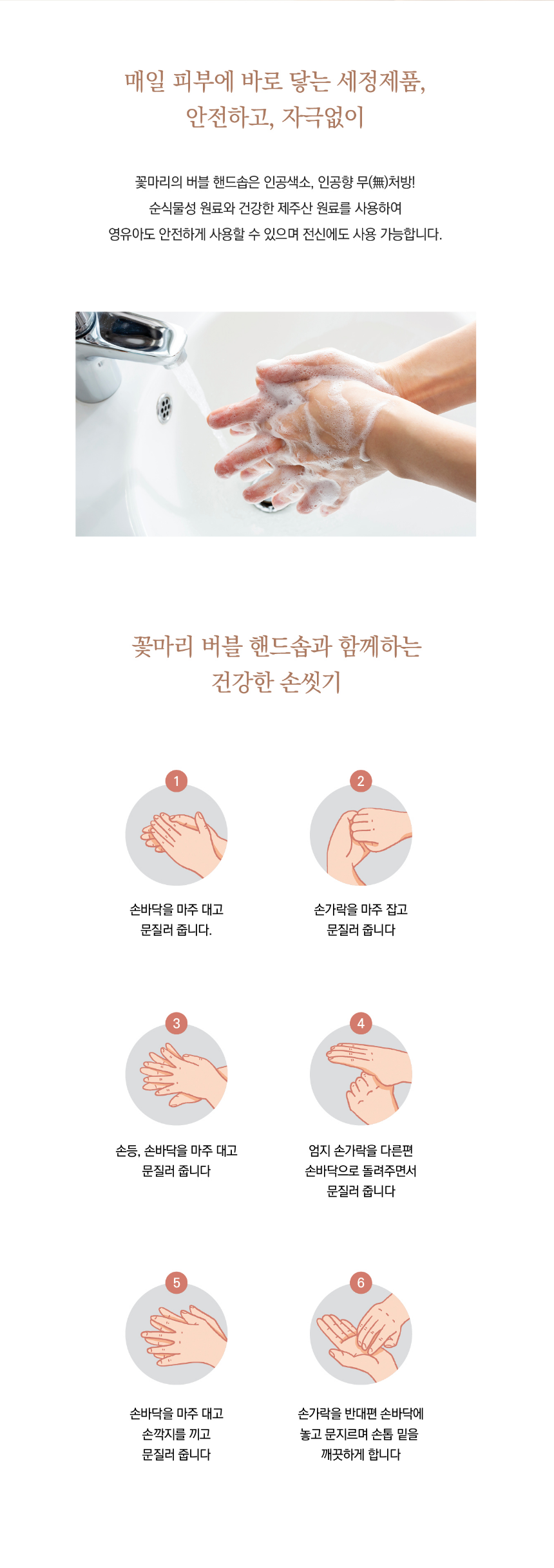 매일 피부에 바로 닿는 세정제품,
안전하고, 자극없이

꽃마리의 버블 핸드솝은 인공색소, 인공향 무(無)처방!
순식물성 원료와 건강한 제주산 원료를 사용하여
영유아도 안전하게 사용할 수 있으며 전신에도 사용 가능합니다.

꽃마리 버블 핸드솝과 함께하는
건강한 손씻기

1

손바닥을 마주 대고
문질러 줍니다.

2

손가락을 마주 잡고
문질러 줍니다

3

손등, 손바닥을 마주 대고
문질러 줍니다

4

엄지 손가락을 다른편
손바닥으로 돌려주면서
문질러 줍니다

5

손바닥을 마주 대고
손깍지를 끼고
문질러 줍니다

6

손가락을 반대편 손바닥에
놓고 문지르며 손톱 밑을
깨끗하게 합니다